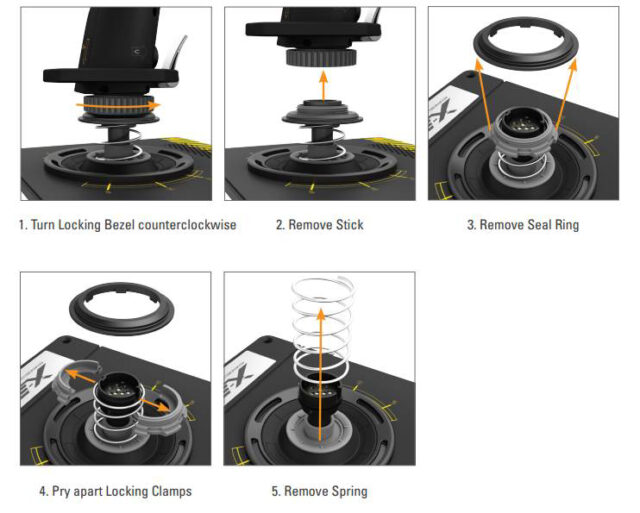 1. Turn Locking Bezel counterclockwise

2. Remove Stick

3. Remove Seal Ring

4. Pry apart Locking Clamps

5. Remove Spring