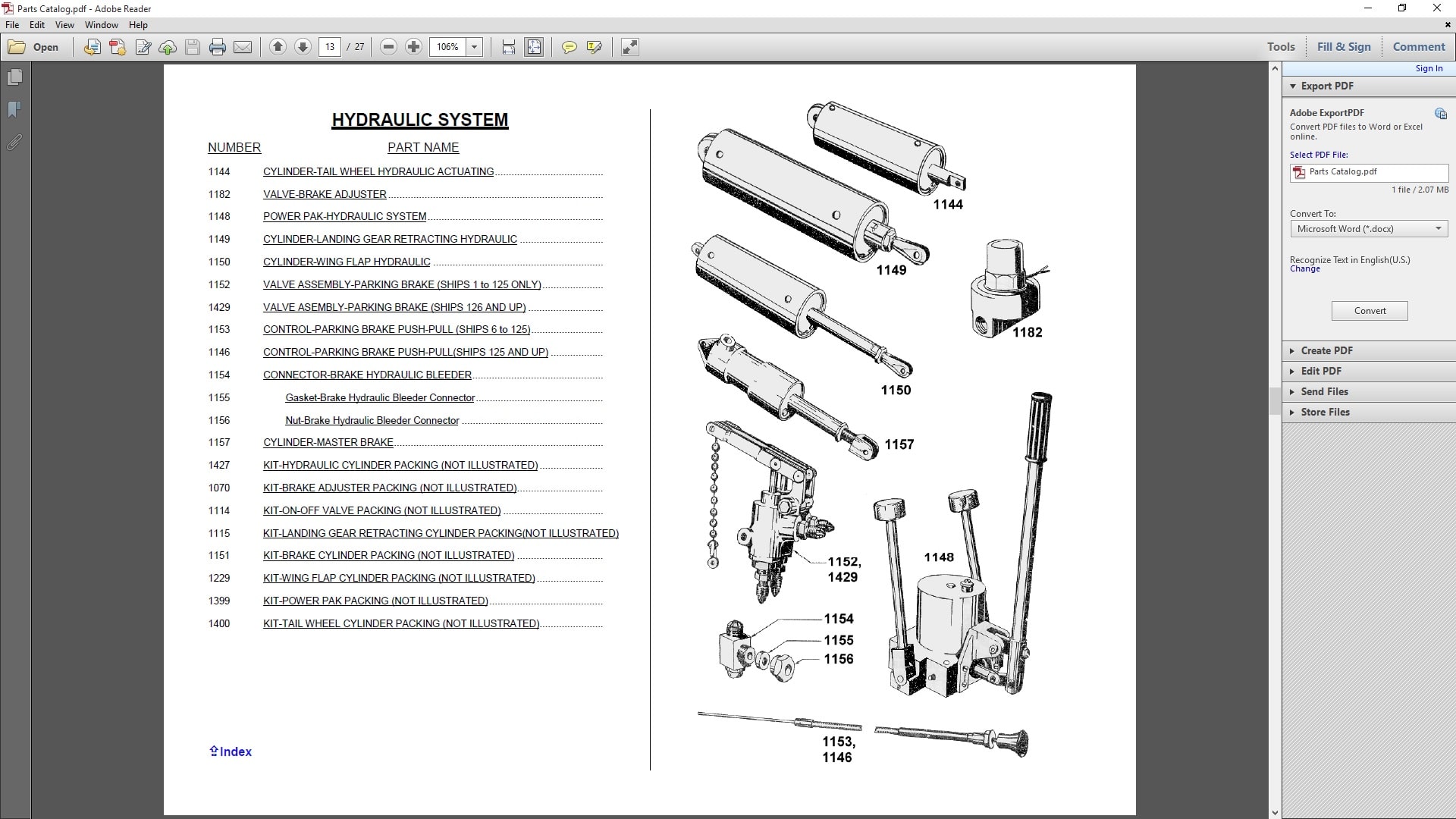 Parts Catalog.pdf - Adobe Reader

File Edit View Window Help

Open 13 / 27 106%

Tools Fill & Sign Comment

HYDRAULIC SYSTEM

| NUMBER | PART NAME |
|---|---|
| 1144 | CYLINDER-TAIL WHEEL HYDRAULIC ACTUATING |
| 1182 | VALVE-BRAKE ADJUSTER |
| 1148 | POWER PAK-HYDRAULIC SYSTEM |
| 1149 | CYLINDER-LANDING GEAR RETRACTING HYDRAULIC |
| 1150 | CYLINDER-WING FLAP HYDRAULIC |
| 1152 | VALVE ASSEMBLY-PARKING BRAKE (SHIPS 1 to 125 ONLY) |
| 1429 | VALVE ASEMBLY-PARKING BRAKE (SHIPS 126 AND UP) |
| 1153 | CONTROL-PARKING BRAKE PUSH-PULL (SHIPS 6 to 125) |
| 1146 | CONTROL-PARKING BRAKE PUSH-PULL(SHIPS 125 AND UP) |
| 1154 | CONNECTOR-BRAKE HYDRAULIC BLEEDER |
| 1155 | Gasket-Brake Hydraulic Bleeder Connector |
| 1156 | Nut-Brake Hydraulic Bleeder Connector |
| 1157 | CYLINDER-MASTER BRAKE |
| 1427 | KIT-HYDRAULIC CYLINDER PACKING (NOT ILLUSTRATED) |
| 1070 | KIT-BRAKE ADJUSTER PACKING (NOT ILLUSTRATED) |
| 1114 | KIT-ON-OFF VALVE PACKING (NOT ILLUSTRATED) |
| 1115 | KIT-LANDING GEAR RETRACTING CYLINDER PACKING(NOT ILLUSTRATED) |
| 1151 | KIT-BRAKE CYLINDER PACKING (NOT ILLUSTRATED) |
| 1229 | KIT-WING FLAP CYLINDER PACKING (NOT ILLUSTRATED) |
| 1399 | KIT-POWER PAK PACKING (NOT ILLUSTRATED) |
| 1400 | KIT-TAIL WHEEL CYLINDER PACKING (NOT ILLUSTRATED) |

⇧Index

1144
1149
1182
1150
1157
1152, 1429
1148
1154
1155
1156
1153, 1146

Sign In
Export PDF
Adobe ExportPDF
Convert PDF files to Word or Excel online.
Select PDF File:
Parts Catalog.pdf
1 file / 2.07 MB
Convert To:
Microsoft Word (*.docx)
Recognize Text in English(U.S.)
Change
Convert
Create PDF
Edit PDF
Send Files
Store Files